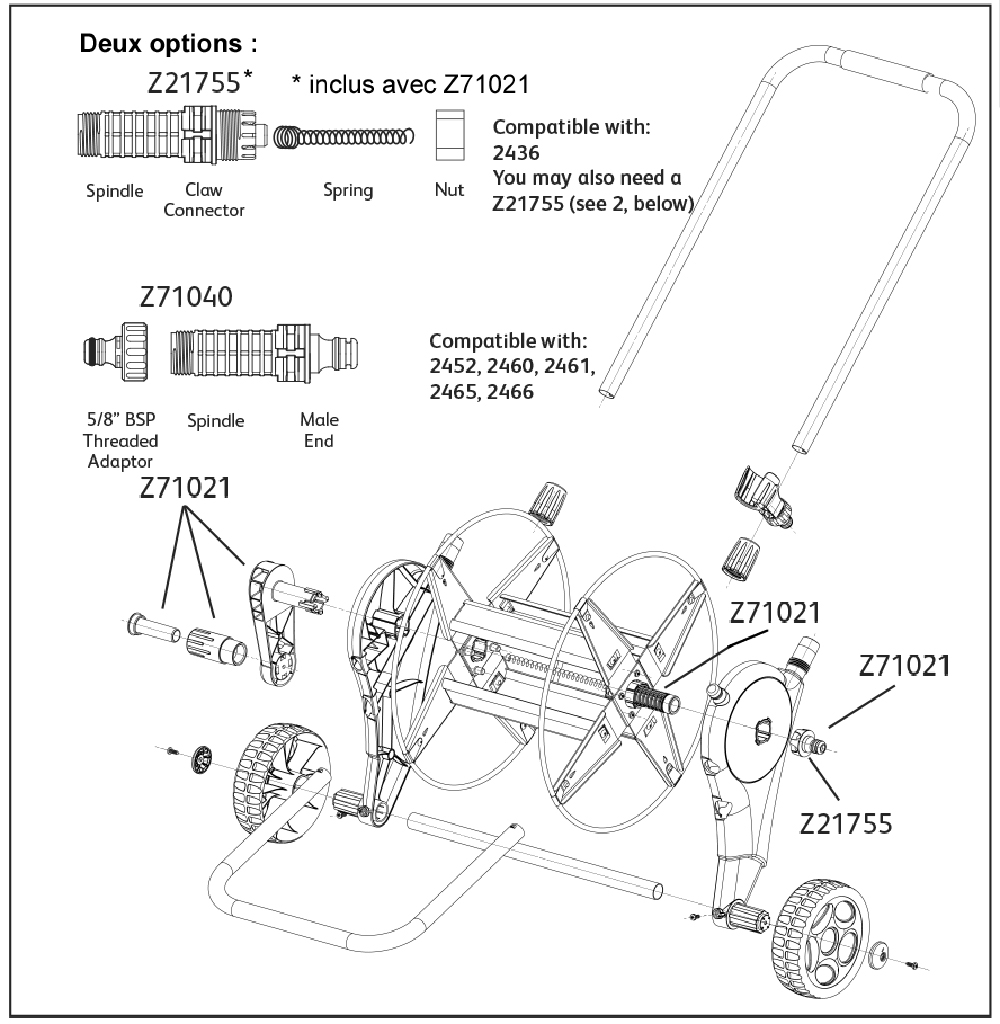 Deux options :

Z21755*

* inclus avec Z71021

Spindle

Claw Connector

Spring

Nut

Compatible with: 2436
You may also need a Z21755 (see 2, below)

Z71040

5/8" BSP Threaded Adaptor

Spindle

Male End

Compatible with: 2452, 2460, 2461, 2465, 2466

Z71021

Z71021

Z71021

Z21755